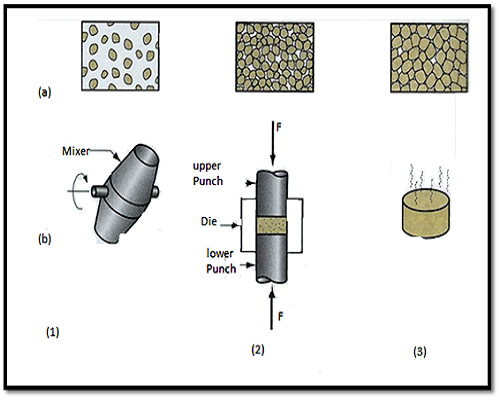 (a)

Mixer

(b)

F

upper Punch

Die

lower Punch

F

(1)

(2)

(3)